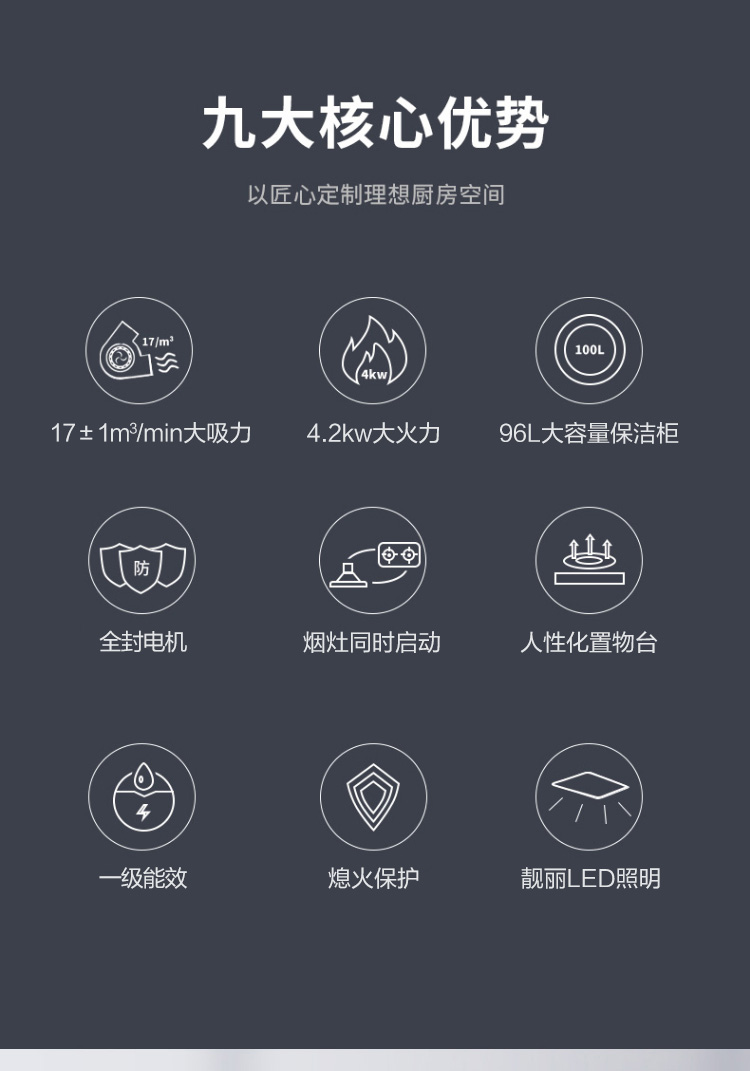 九大核心优势

以匠心定制理想厨房空间

17/m³

17±1m³/min大吸力

4kw

4.2kw大火力

100L

96L大容量保洁柜

防

全封电机

烟灶同时启动

人性化置物台

一级能效

熄火保护

靓丽LED照明