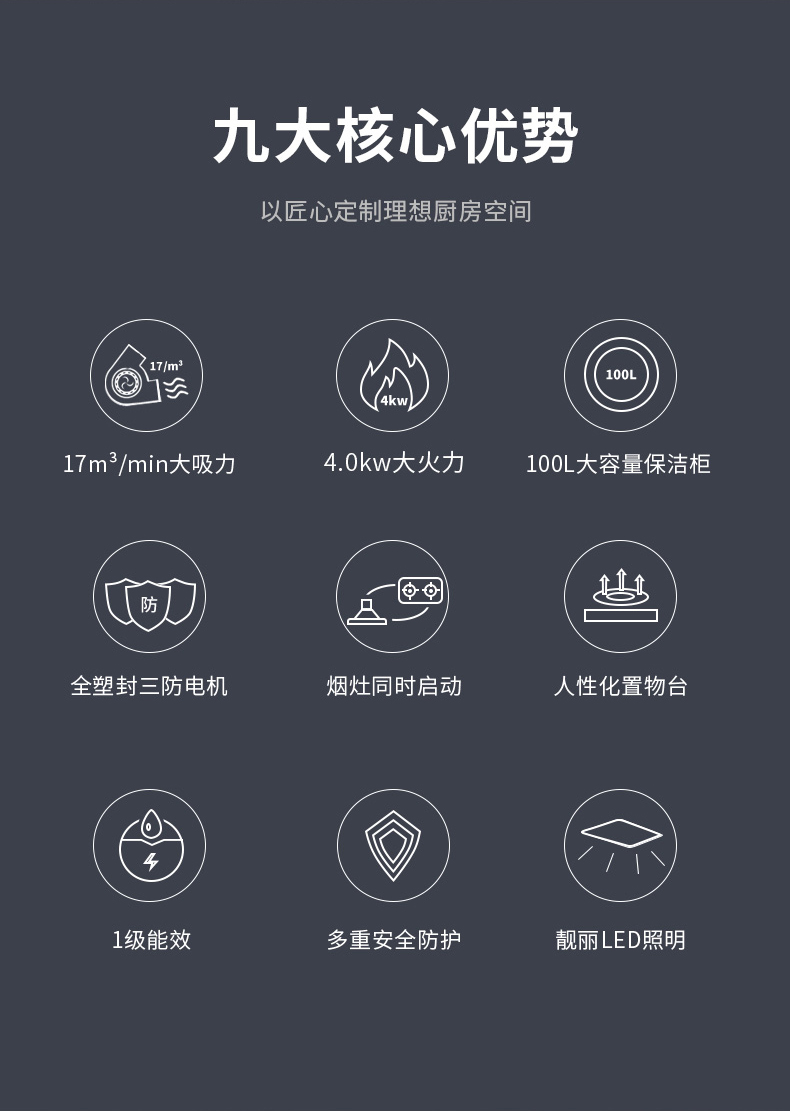 九大核心优势

以匠心定制理想厨房空间

17/m³

17m³/min大吸力

4kw

4.0kw大火力

100L

100L大容量保洁柜

防

全塑封三防电机

烟灶同时启动

人性化置物台

1级能效

多重安全防护

靓丽LED照明