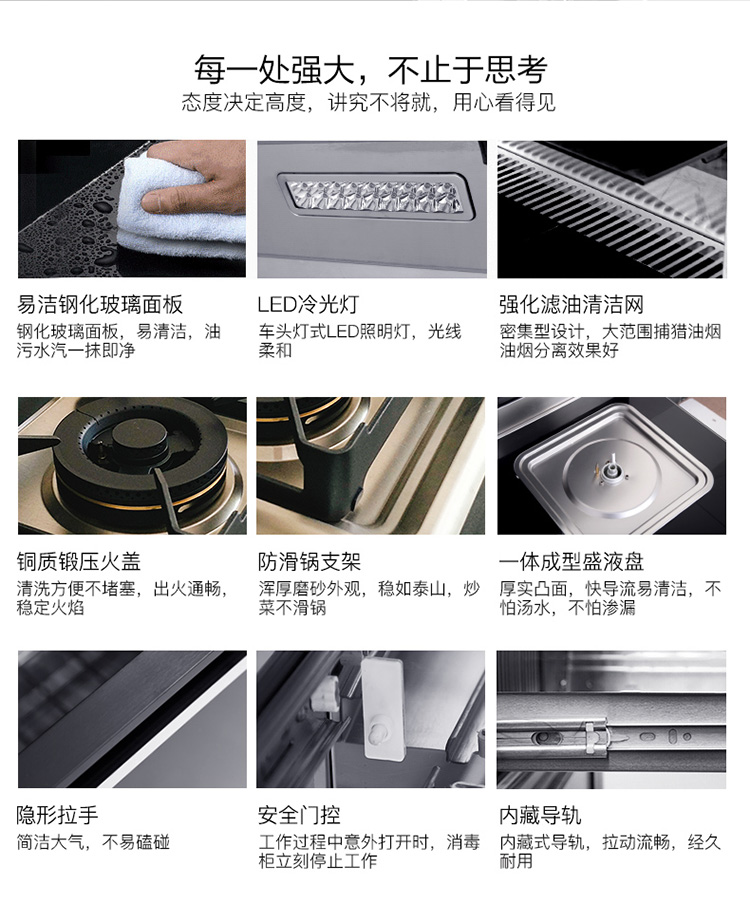 每一处强大，不止于思考
态度决定高度，讲究不将就，用心看得见

易洁钢化玻璃面板
钢化玻璃面板，易清洁，油污水汽一抹即净

LED冷光灯
车头灯式LED照明灯，光线柔和

强化滤油清洁网
密集型设计，大范围捕猎油烟油烟分离效果好

铜质锻压火盖
清洗方便不堵塞，出火通畅，稳定火焰

防滑锅支架
浑厚磨砂外观，稳如泰山，炒菜不滑锅

一体成型盛液盘
厚实凸面，快导流易清洁，不怕汤水，不怕渗漏

隐形拉手
简洁大气，不易磕碰

安全门控
工作过程中意外打开时，消毒柜立刻停止工作

内藏导轨
内藏式导轨，拉动流畅，经久耐用